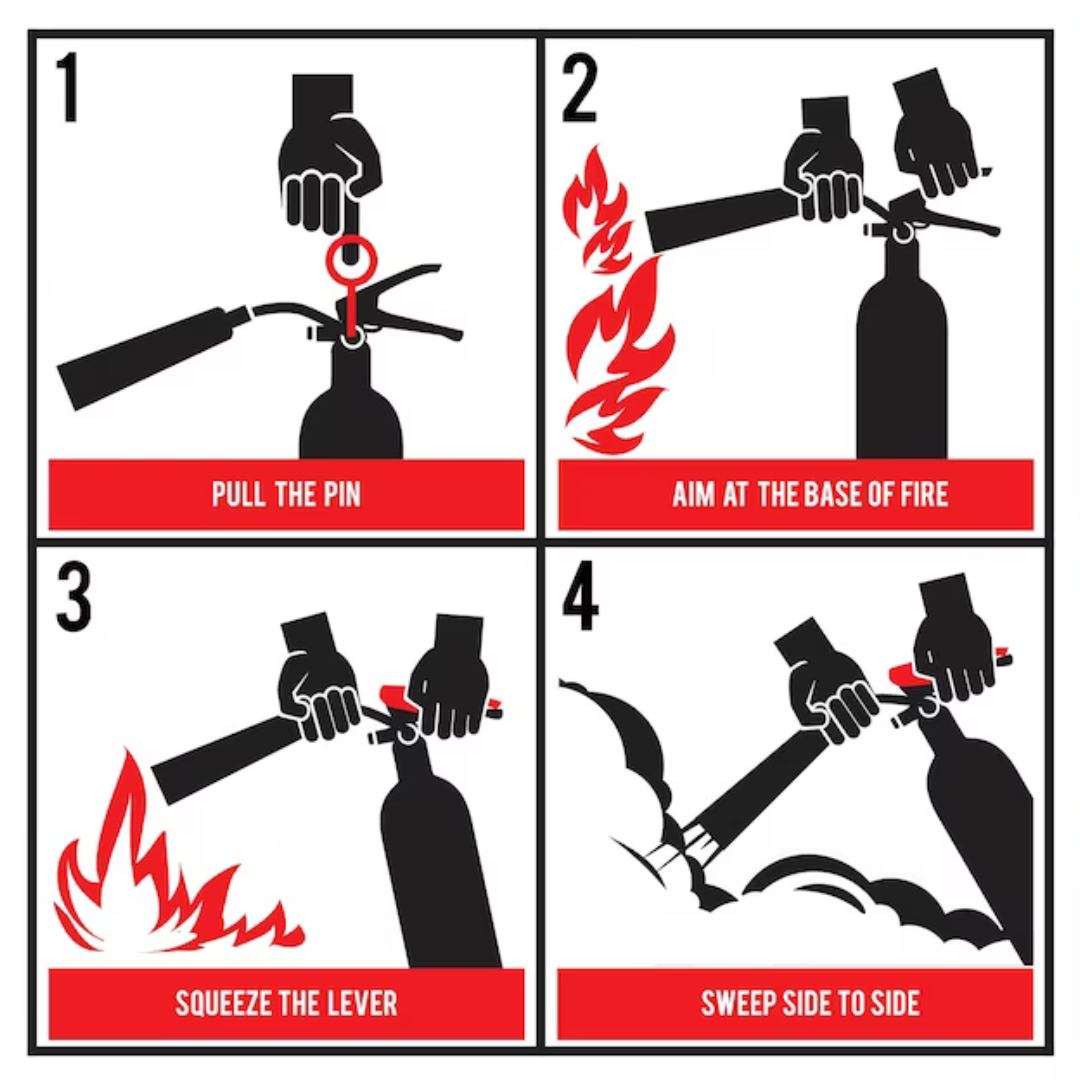 1

PULL THE PIN

2

AIM AT THE BASE OF FIRE

3

SQUEEZE THE LEVER

4

SWEEP SIDE TO SIDE